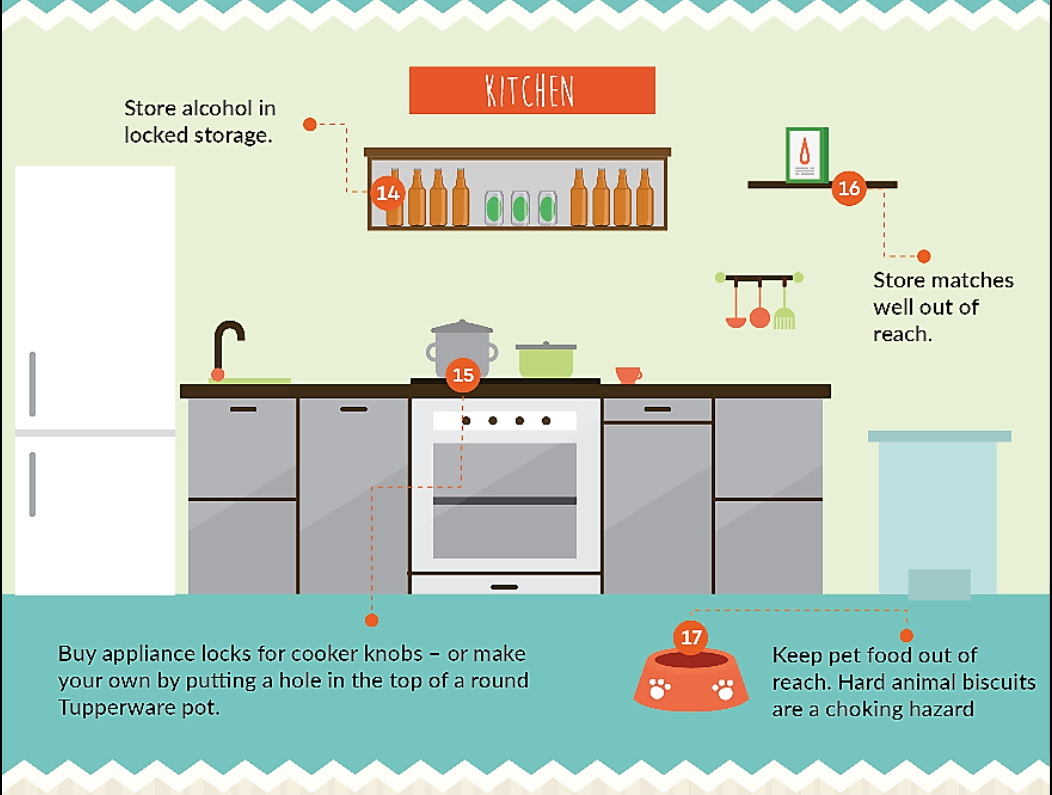 KITCHEN

Store alcohol in locked storage.

14

16

Store matches well out of reach.

15

Buy appliance locks for cooker knobs – or make your own by putting a hole in the top of a round Tupperware pot.

17

Keep pet food out of reach. Hard animal biscuits are a choking hazard